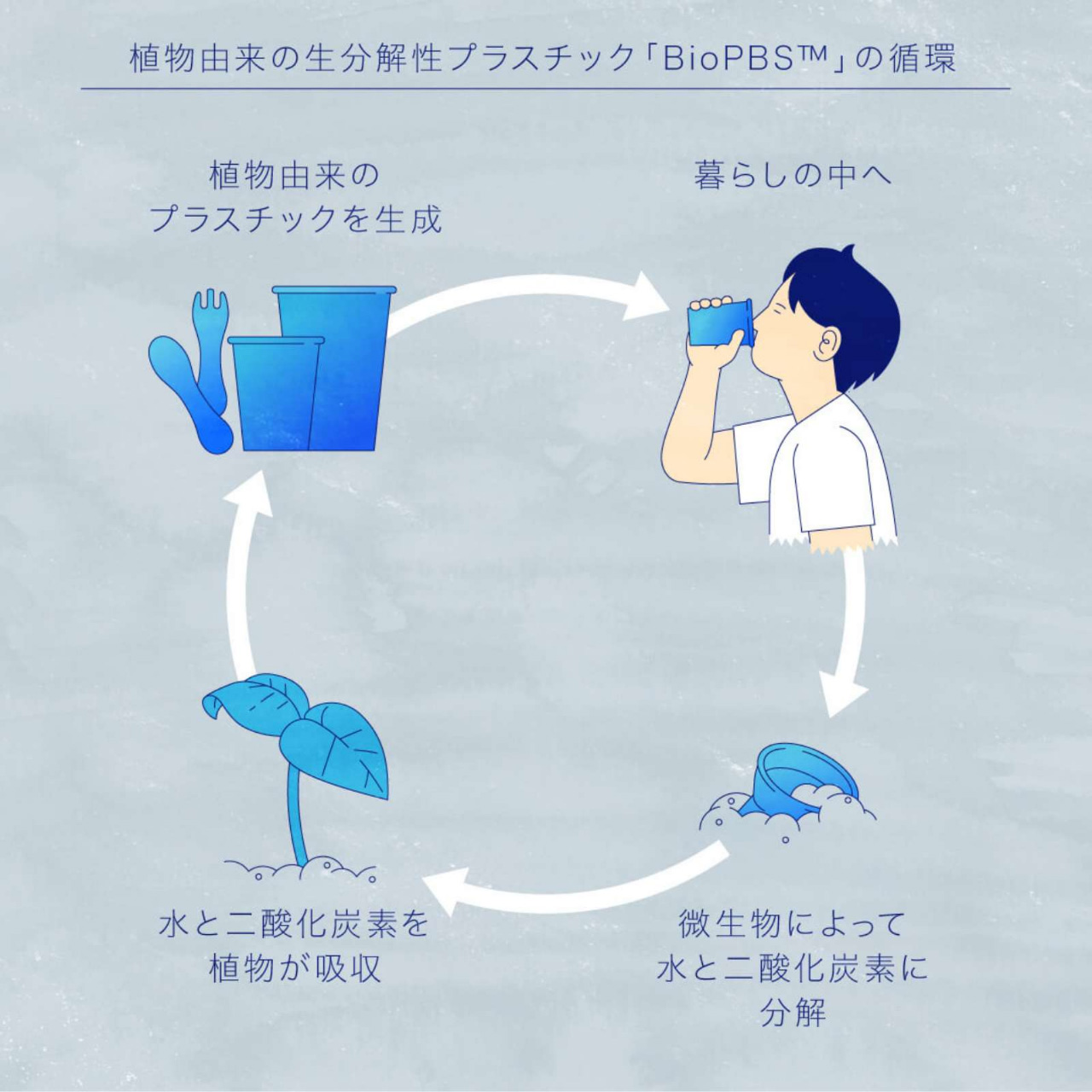 植物由来の生分解性プラスチック「BioPBS™」の循環

植物由来の
プラスチックを生成

暮らしの中へ

微生物によって
水と二酸化炭素に
分解

水と二酸化炭素を
植物が吸収